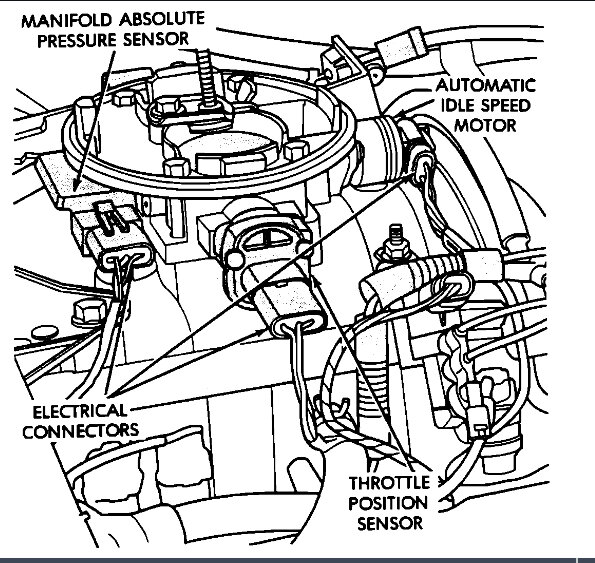 MANIFOLD ABSOLUTE PRESSURE SENSOR

AUTOMATIC IDLE SPEED MOTOR

ELECTRICAL CONNECTORS

THROTTLE POSITION SENSOR