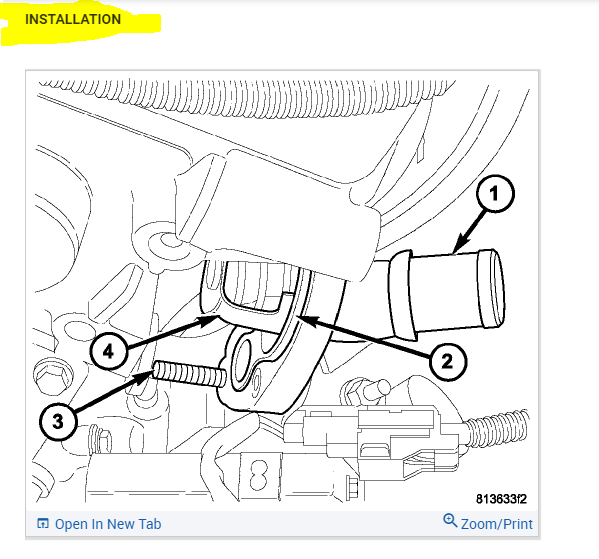 INSTALLATION

1

4

2

3

813633f2

Open In New Tab

Zoom/Print