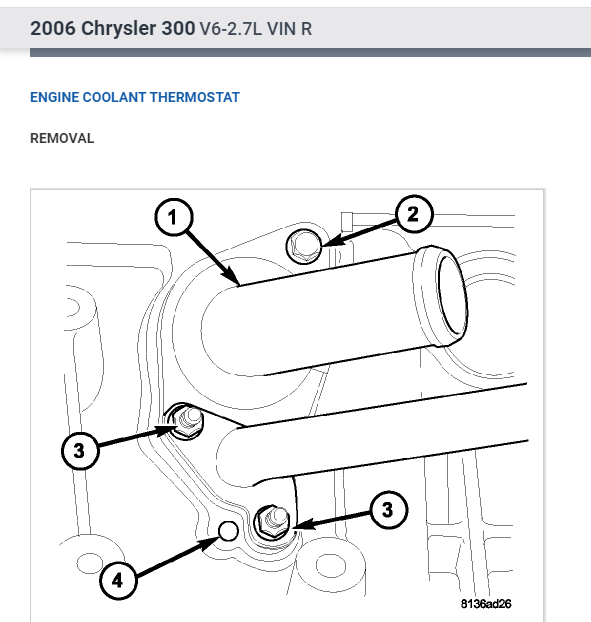 2006 Chrysler 300 V6-2.7L VIN R

ENGINE COOLANT THERMOSTAT

REMOVAL

1
2
3
3
4
8136ad26