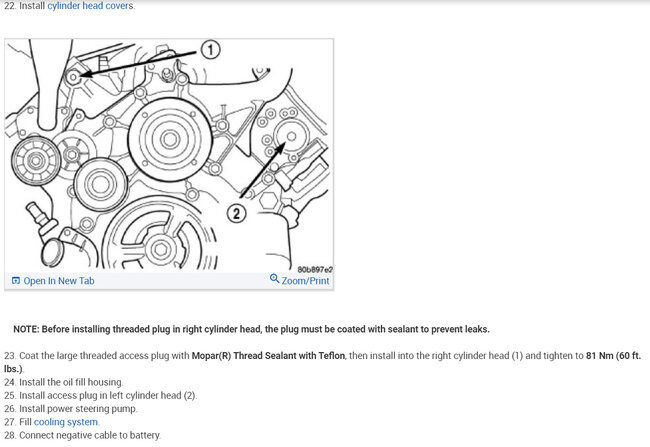 22. Install cylinder head covers.

1

2

80b897e2

Open In New Tab

Zoom/Print

NOTE: Before installing threaded plug in right cylinder head, the plug must be coated with sealant to prevent leaks.

23. Coat the large threaded access plug with Mopar(R) Thread Sealant with Teflon, then install into the right cylinder head (1) and tighten to 81 Nm (60 ft. lbs.).
24. Install the oil fill housing.
25. Install access plug in left cylinder head (2).
26. Install power steering pump.
27. Fill cooling system.
28. Connect negative cable to battery.