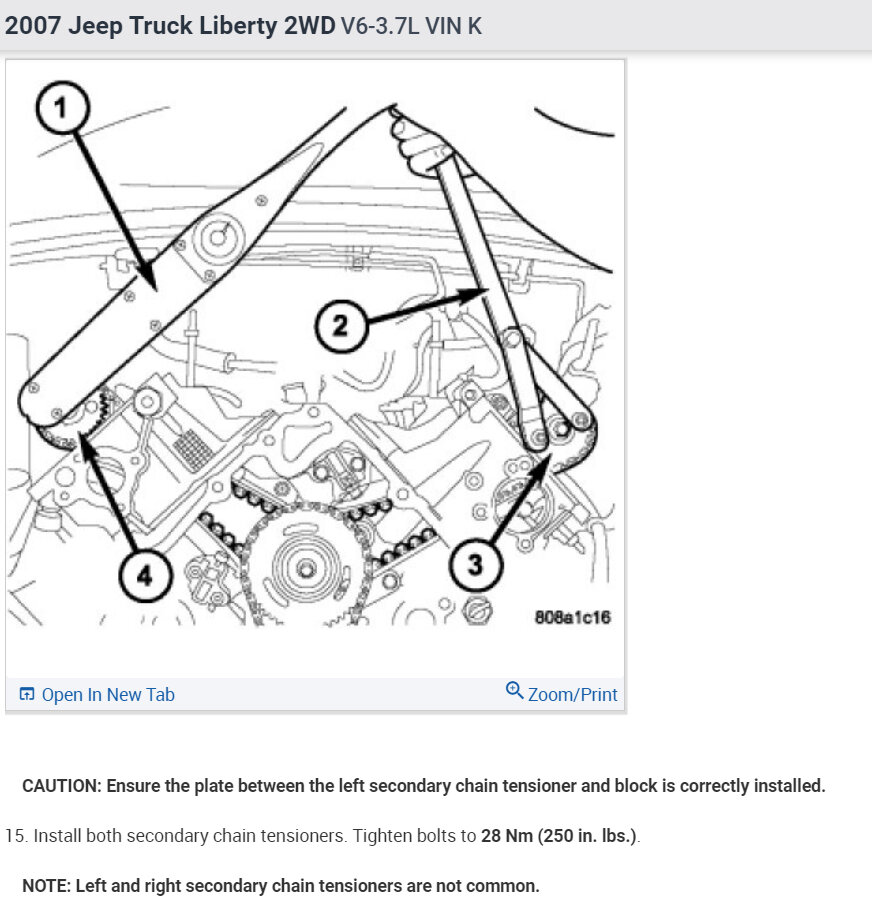 2007 Jeep Truck Liberty 2WD V6-3.7L VIN K

1

2

3

4

808a1c16

Open In New Tab

Zoom/Print

CAUTION: Ensure the plate between the left secondary chain tensioner and block is correctly installed.

15. Install both secondary chain tensioners. Tighten bolts to 28 Nm (250 in. lbs.).

NOTE: Left and right secondary chain tensioners are not common.