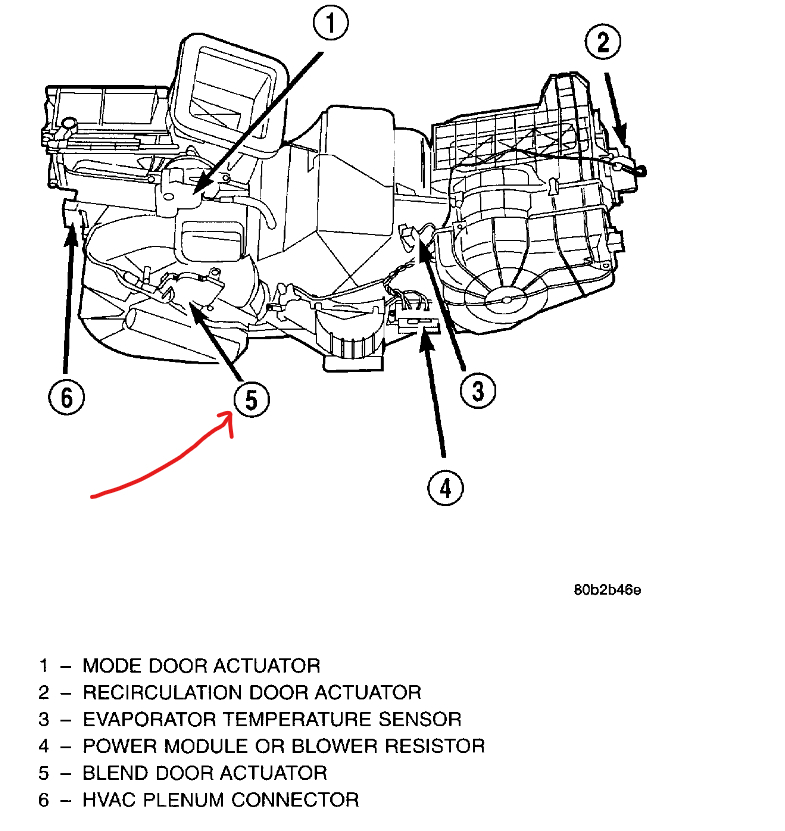 1

2

6

5

3

4

80b2b46e

1 – MODE DOOR ACTUATOR
2 – RECIRCULATION DOOR ACTUATOR
3 – EVAPORATOR TEMPERATURE SENSOR
4 – POWER MODULE OR BLOWER RESISTOR
5 – BLEND DOOR ACTUATOR
6 – HVAC PLENUM CONNECTOR