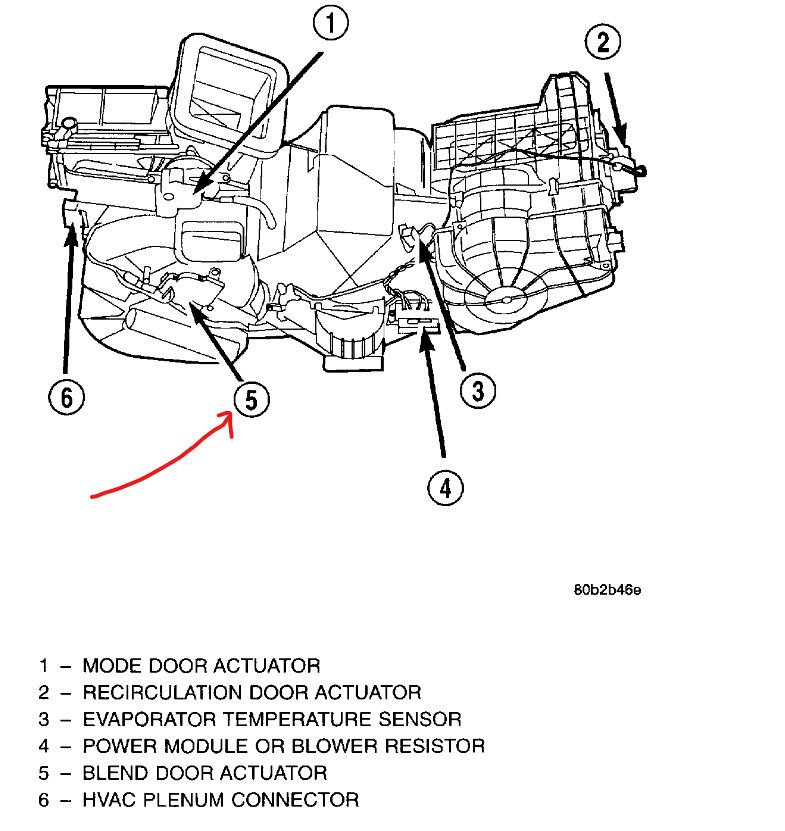 1

2

6

5

3

4

80b2b46e

1 – MODE DOOR ACTUATOR
2 – RECIRCULATION DOOR ACTUATOR
3 – EVAPORATOR TEMPERATURE SENSOR
4 – POWER MODULE OR BLOWER RESISTOR
5 – BLEND DOOR ACTUATOR
6 – HVAC PLENUM CONNECTOR