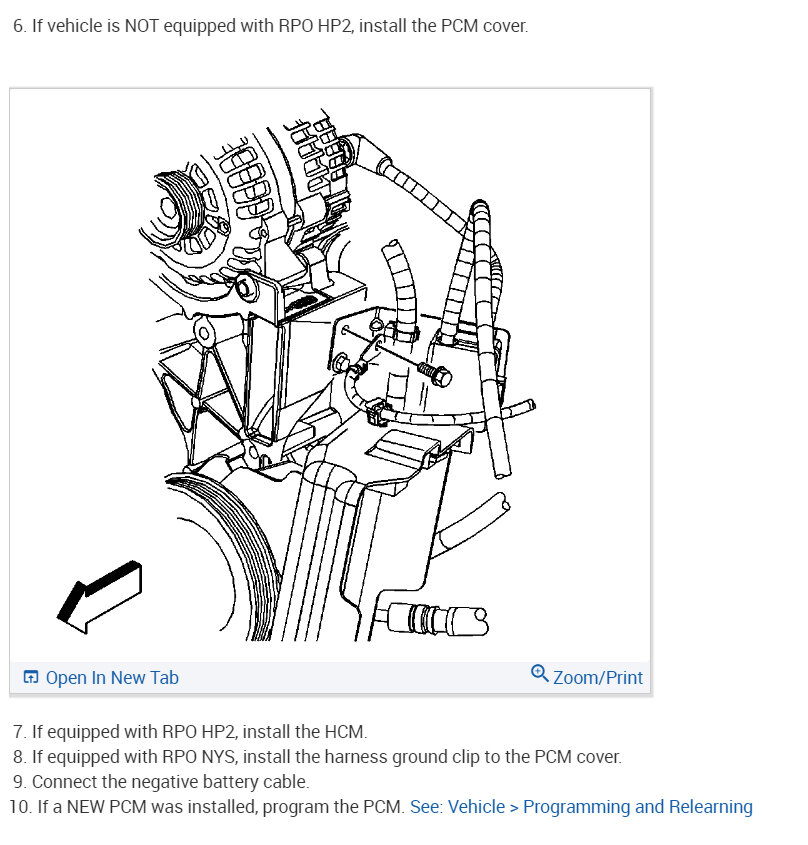 6. If vehicle is NOT equipped with RPO HP2, install the PCM cover.

Open In New Tab

Zoom/Print

7. If equipped with RPO HP2, install the HCM.
8. If equipped with RPO NYS, install the harness ground clip to the PCM cover.
9. Connect the negative battery cable.
10. If a NEW PCM was installed, program the PCM. See: Vehicle > Programming and Relearning