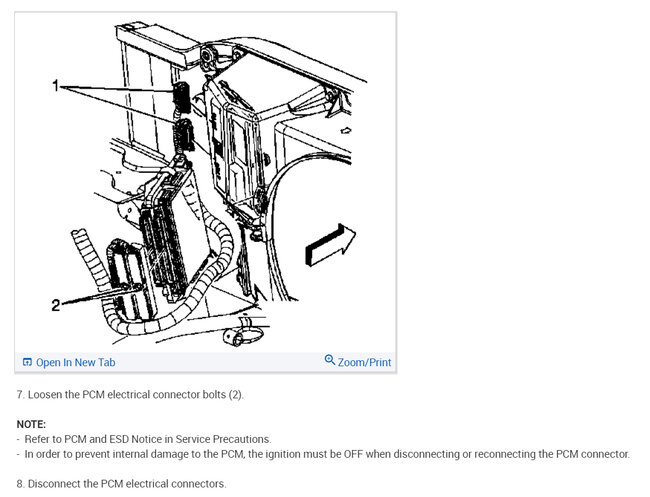 1

2

Open In New Tab

Zoom/Print

7. Loosen the PCM electrical connector bolts (2).

NOTE:
- Refer to PCM and ESD Notice in Service Precautions.
- In order to prevent internal damage to the PCM, the ignition must be OFF when disconnecting or reconnecting the PCM connector.

8. Disconnect the PCM electrical connectors.