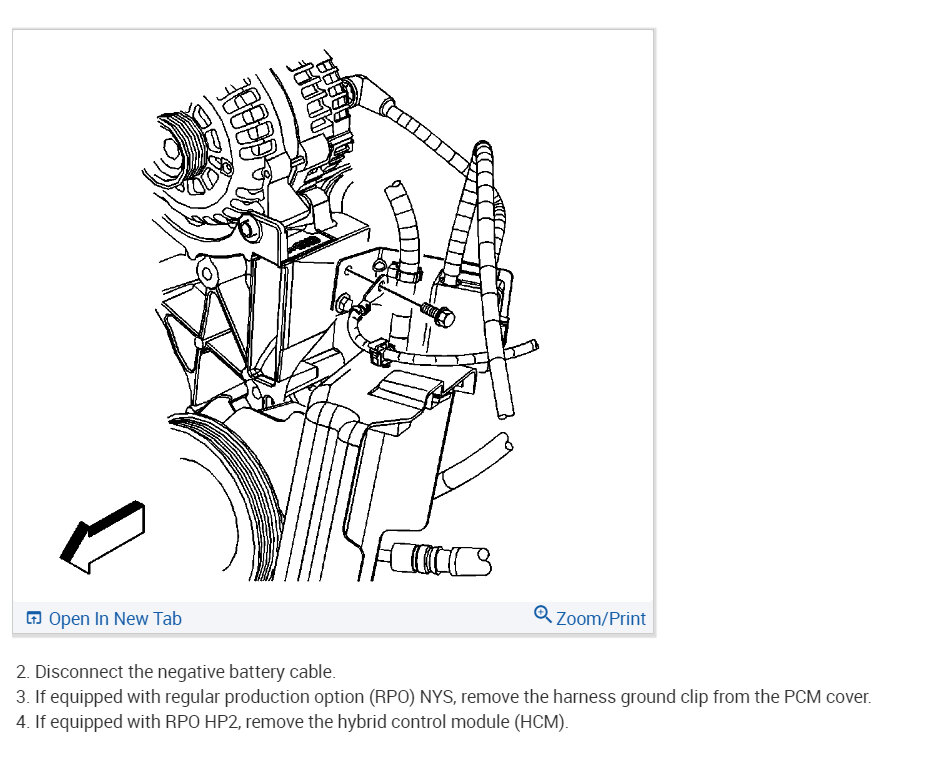 Open In New Tab

Zoom/Print

2. Disconnect the negative battery cable.
3. If equipped with regular production option (RPO) NYS, remove the harness ground clip from the PCM cover.
4. If equipped with RPO HP2, remove the hybrid control module (HCM).