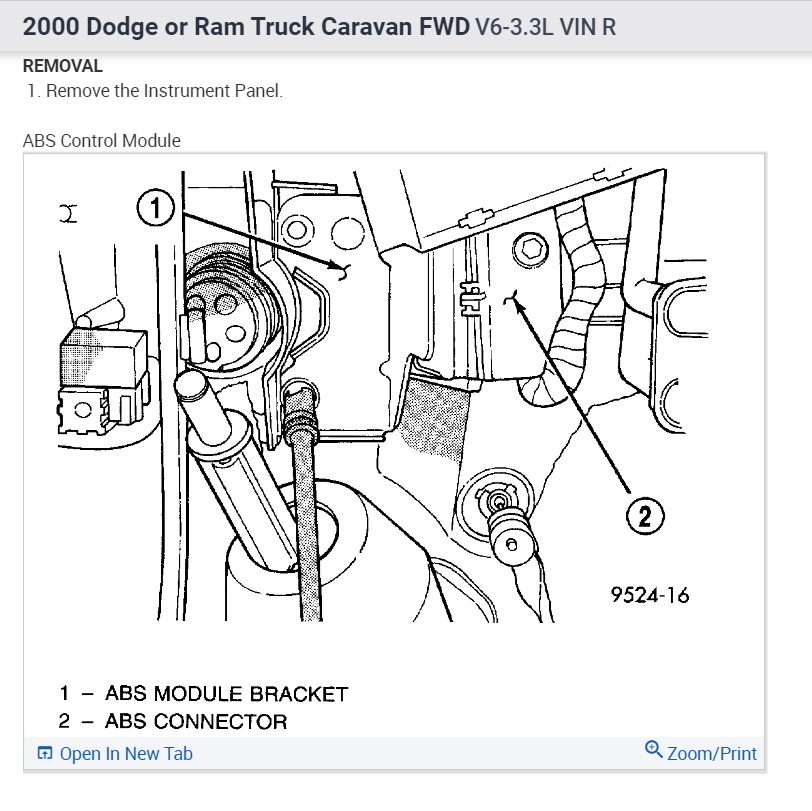 2000 Dodge or Ram Truck Caravan FWD V6-3.3L VIN R

REMOVAL
1. Remove the Instrument Panel.

ABS Control Module

1

2

9524-16

1 – ABS MODULE BRACKET
2 – ABS CONNECTOR

Open In New Tab

Zoom/Print