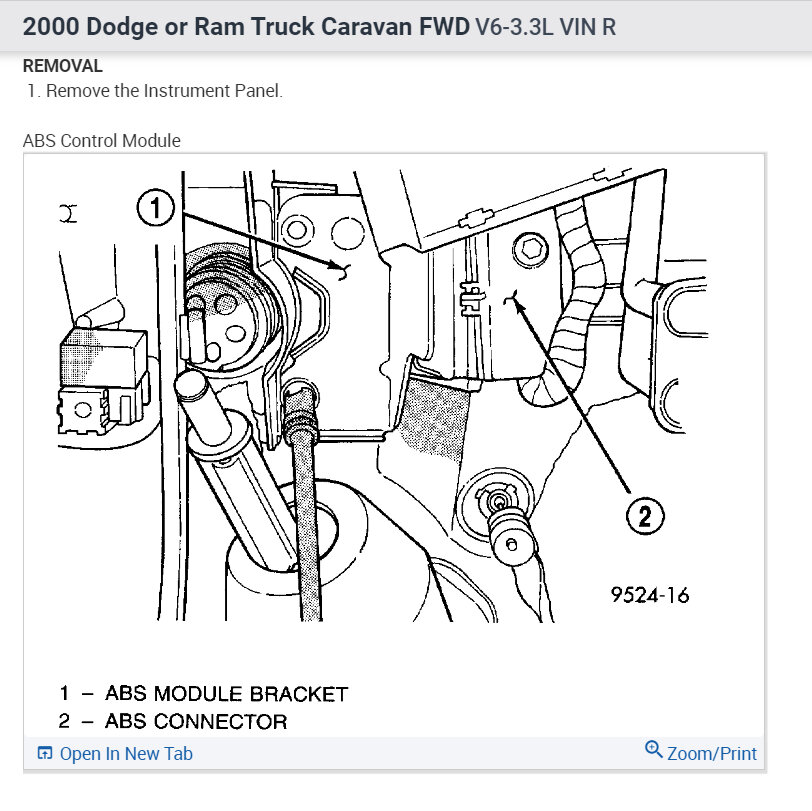 2000 Dodge or Ram Truck Caravan FWD V6-3.3L VIN R

REMOVAL
1. Remove the Instrument Panel.

ABS Control Module

1

2

9524-16

1 – ABS MODULE BRACKET
2 – ABS CONNECTOR

Open In New Tab

Zoom/Print