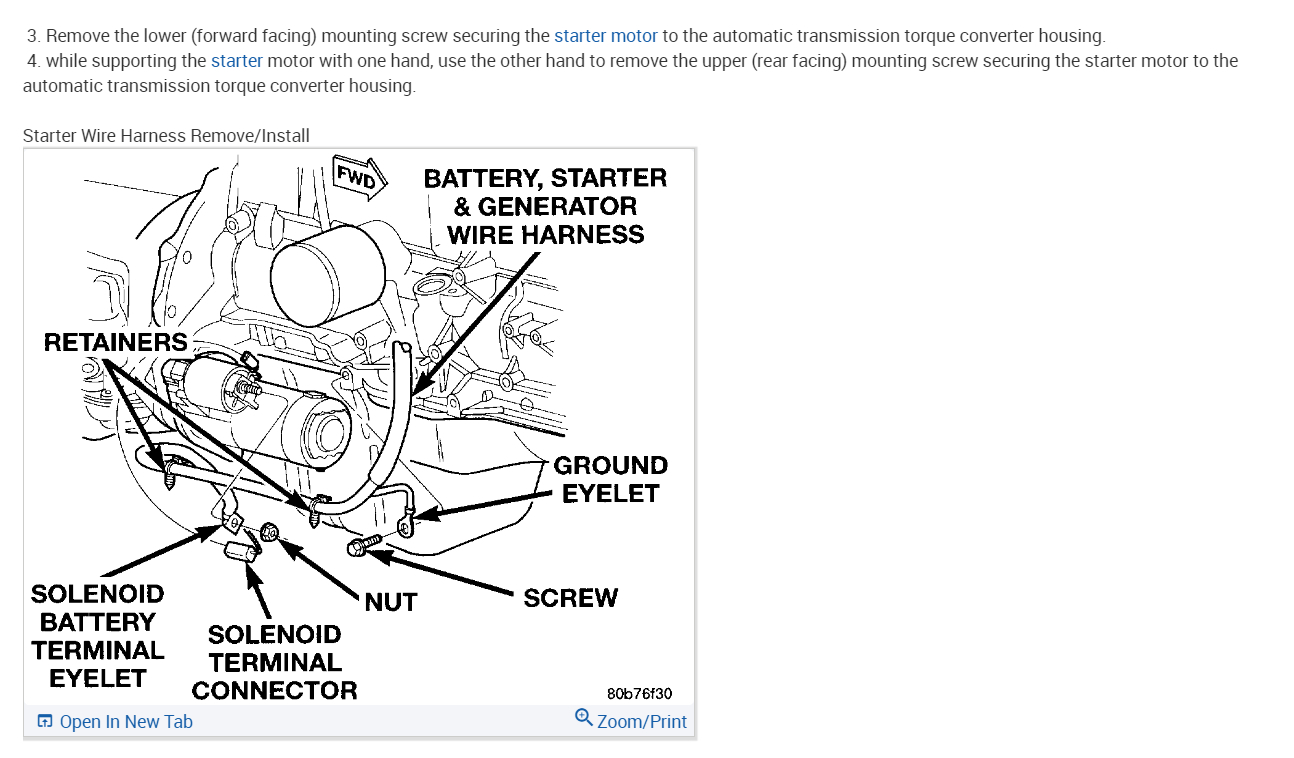 3. Remove the lower (forward facing) mounting screw securing the starter motor to the automatic transmission torque converter housing.
4. while supporting the starter motor with one hand, use the other hand to remove the upper (rear facing) mounting screw securing the starter motor to the automatic transmission torque converter housing.

Starter Wire Harness Remove/Install

FWD

BATTERY, STARTER & GENERATOR WIRE HARNESS

RETAINERS

GROUND EYELET

SOLENOID BATTERY TERMINAL EYELET

SOLENOID TERMINAL CONNECTOR

NUT

SCREW

80b76f30

Open In New Tab

Zoom/Print