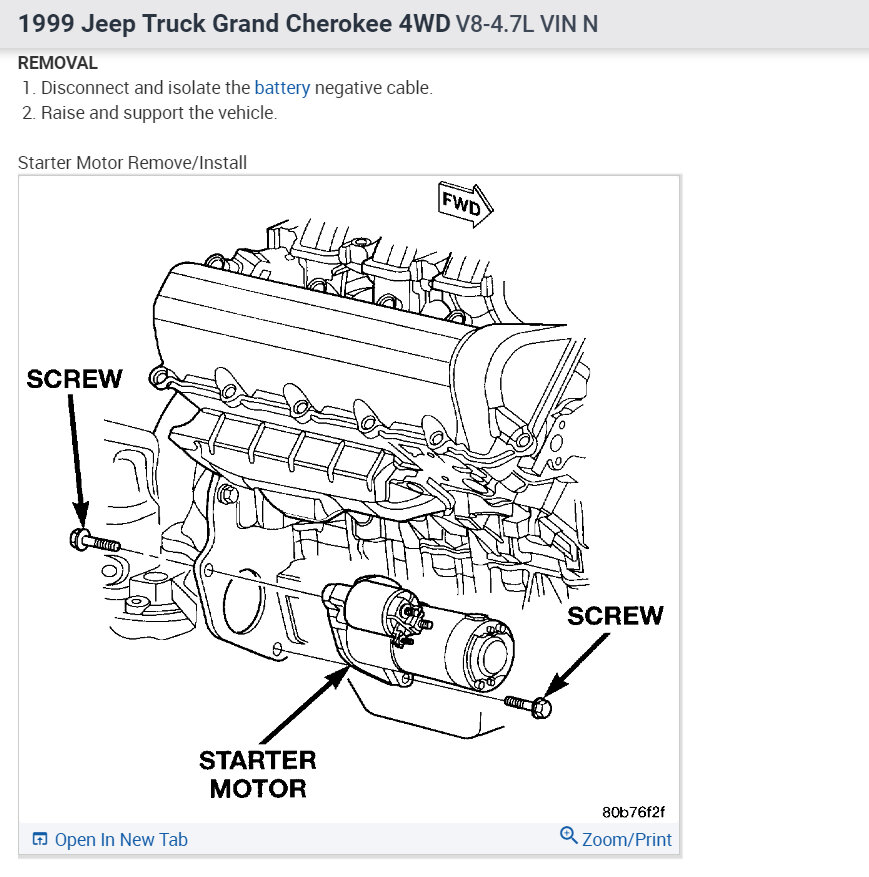 1999 Jeep Truck Grand Cherokee 4WD V8-4.7L VIN N

REMOVAL
1. Disconnect and isolate the battery negative cable.
2. Raise and support the vehicle.

Starter Motor Remove/Install

FWD

SCREW

SCREW

STARTER MOTOR

80b76f2f

Open In New Tab

Zoom/Print