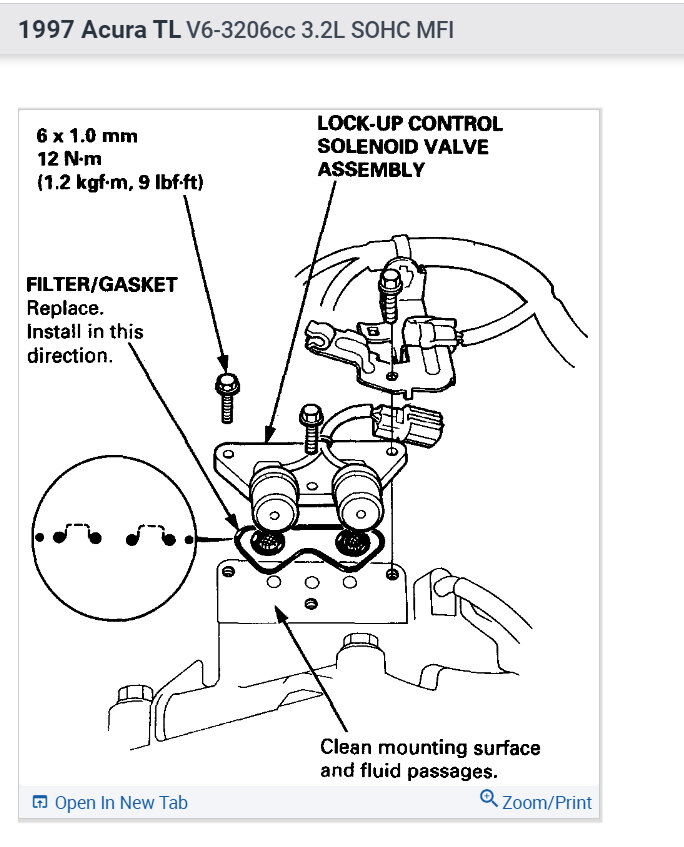 1997 Acura TL V6-3206cc 3.2L SOHC MFI

6 x 1.0 mm
12 N·m
(1.2 kgf·m, 9 lbf·ft)

LOCK-UP CONTROL SOLENOID VALVE ASSEMBLY

FILTER/GASKET
Replace.
Install in this direction.

Clean mounting surface and fluid passages.

Open In New Tab

Zoom/Print