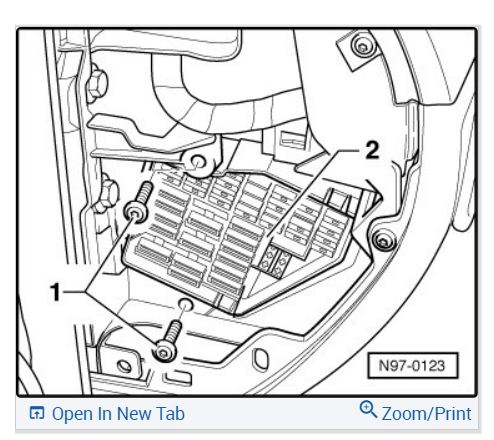 2

1

N97-0123

Open In New Tab

Zoom/Print