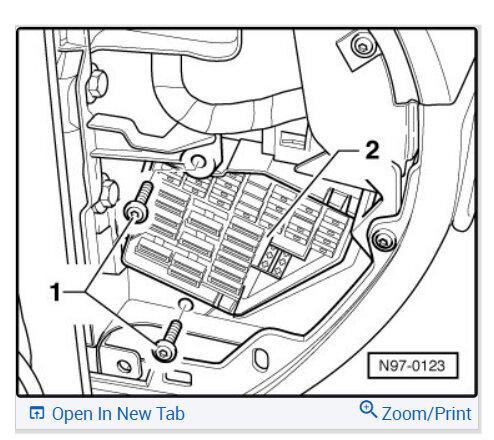 2

1

N97-0123

Open In New Tab

Zoom/Print