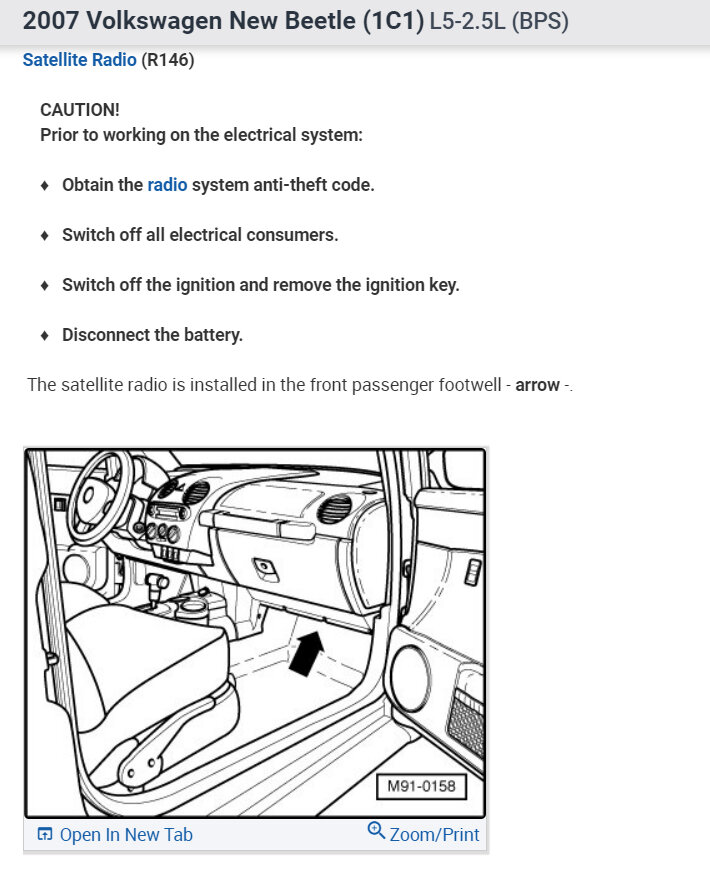 2007 Volkswagen New Beetle (1C1) L5-2.5L (BPS)

Satellite Radio (R146)

CAUTION!
Prior to working on the electrical system:

♦ Obtain the radio system anti-theft code.

♦ Switch off all electrical consumers.

♦ Switch off the ignition and remove the ignition key.

♦ Disconnect the battery.

The satellite radio is installed in the front passenger footwell - arrow -.

M91-0158

Open In New Tab Zoom/Print