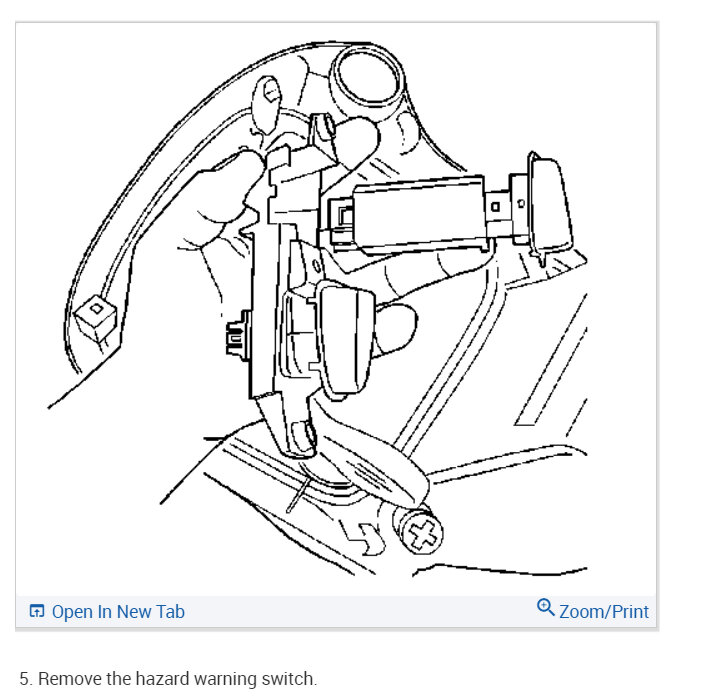 Open In New Tab

Zoom/Print

5. Remove the hazard warning switch.