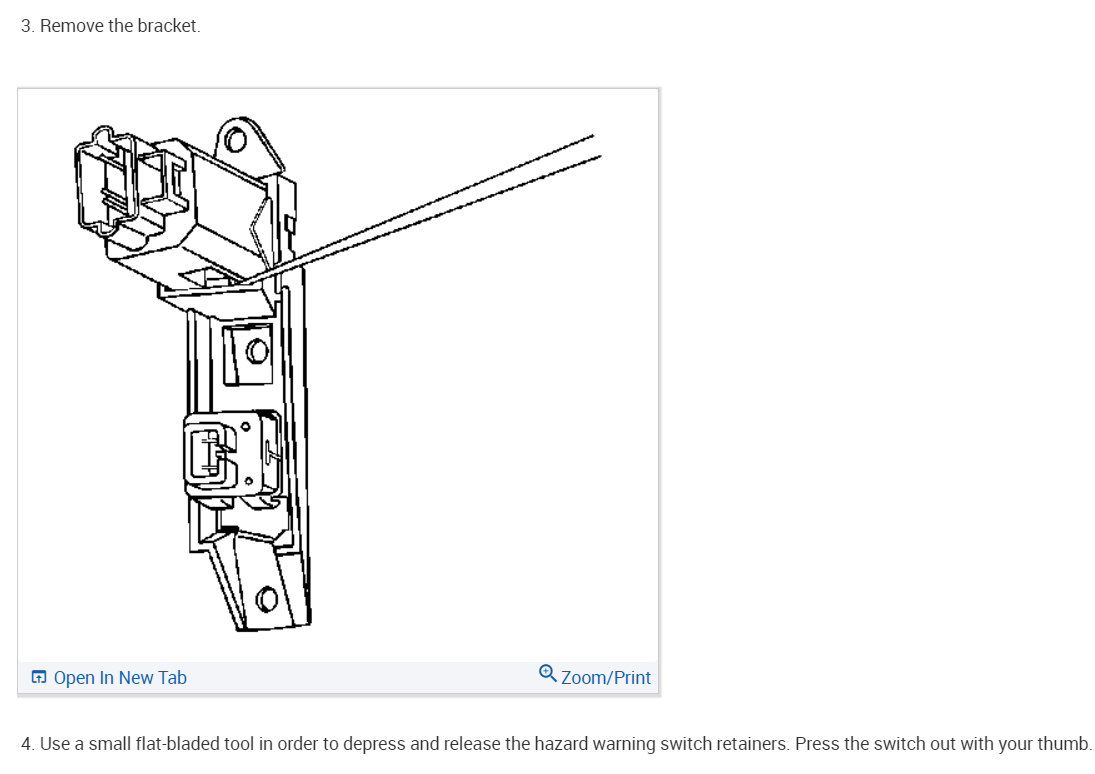 3. Remove the bracket.

Open In New Tab

Zoom/Print

4. Use a small flat-bladed tool in order to depress and release the hazard warning switch retainers. Press the switch out with your thumb.