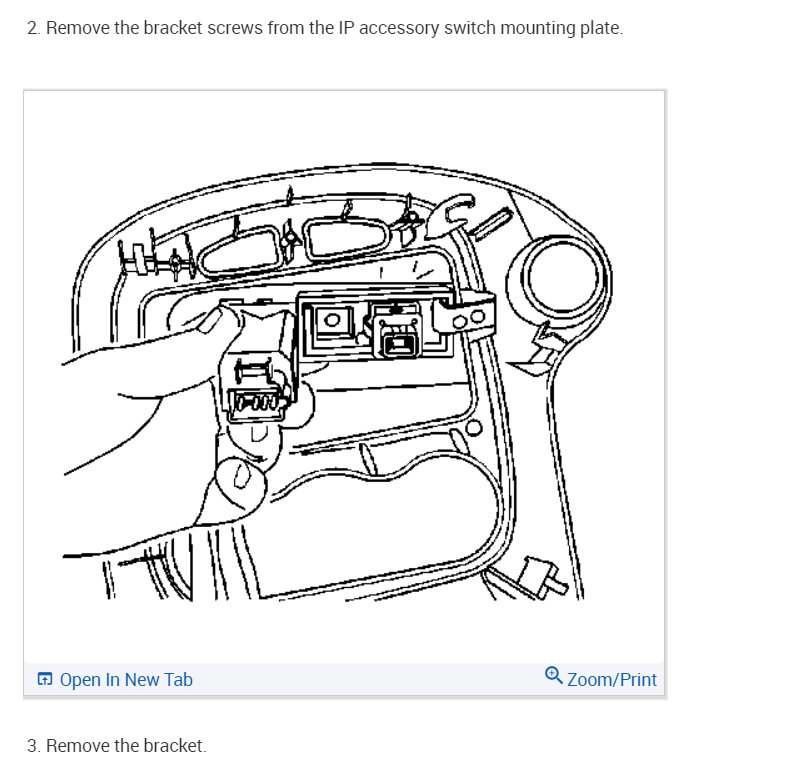 2. Remove the bracket screws from the IP accessory switch mounting plate.

Open In New Tab

Zoom/Print

3. Remove the bracket.