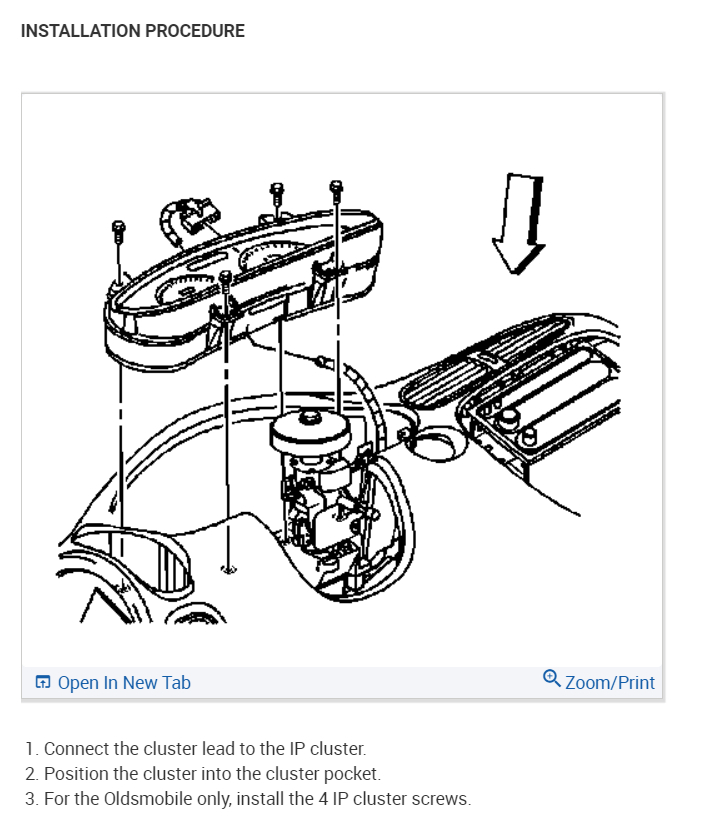 INSTALLATION PROCEDURE

Open In New Tab

Zoom/Print

1. Connect the cluster lead to the IP cluster.
2. Position the cluster into the cluster pocket.
3. For the Oldsmobile only, install the 4 IP cluster screws.