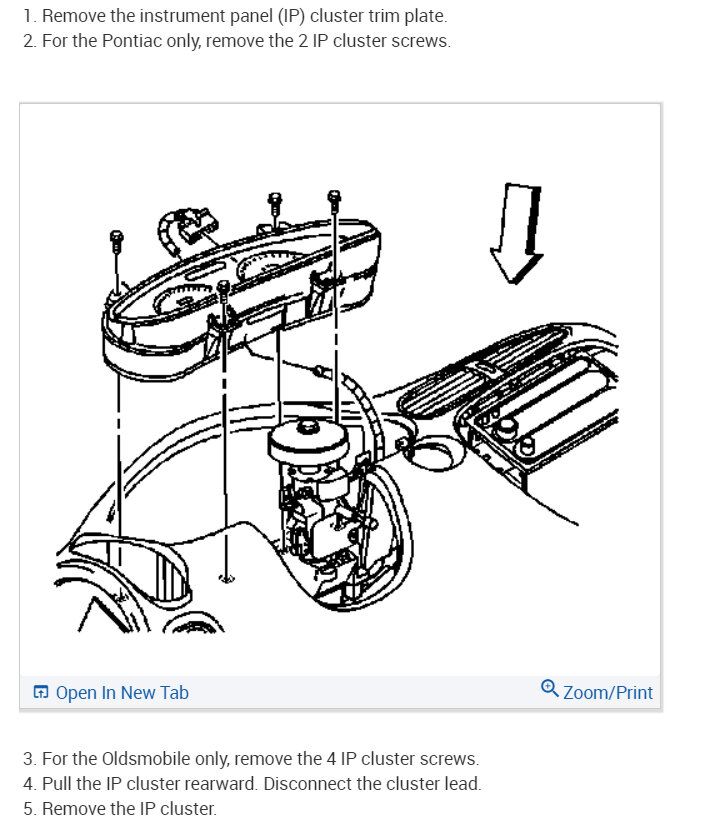 1. Remove the instrument panel (IP) cluster trim plate.
2. For the Pontiac only, remove the 2 IP cluster screws.

Open In New Tab

Zoom/Print

3. For the Oldsmobile only, remove the 4 IP cluster screws.
4. Pull the IP cluster rearward. Disconnect the cluster lead.
5. Remove the IP cluster.