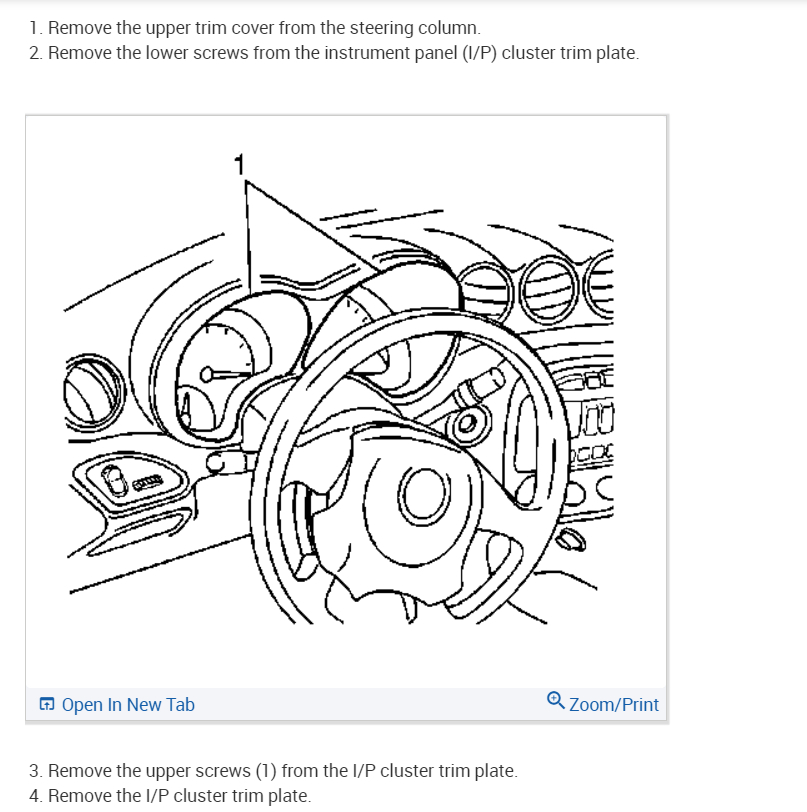 1. Remove the upper trim cover from the steering column.
2. Remove the lower screws from the instrument panel (I/P) cluster trim plate.

1

Open In New Tab

Zoom/Print

3. Remove the upper screws (1) from the I/P cluster trim plate.
4. Remove the I/P cluster trim plate.