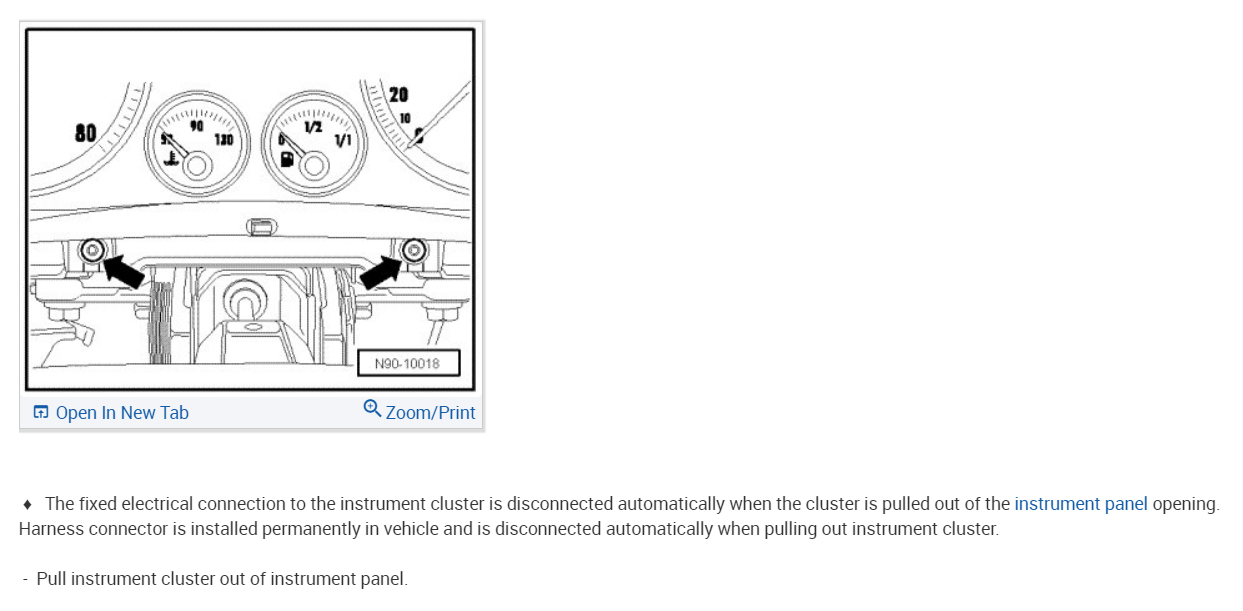 80
50
90
130
0
1/2
1/1
20
10
0
N90-10018

Open In New Tab
Zoom/Print

♦ The fixed electrical connection to the instrument cluster is disconnected automatically when the cluster is pulled out of the instrument panel opening. Harness connector is installed permanently in vehicle and is disconnected automatically when pulling out instrument cluster.

- Pull instrument cluster out of instrument panel.