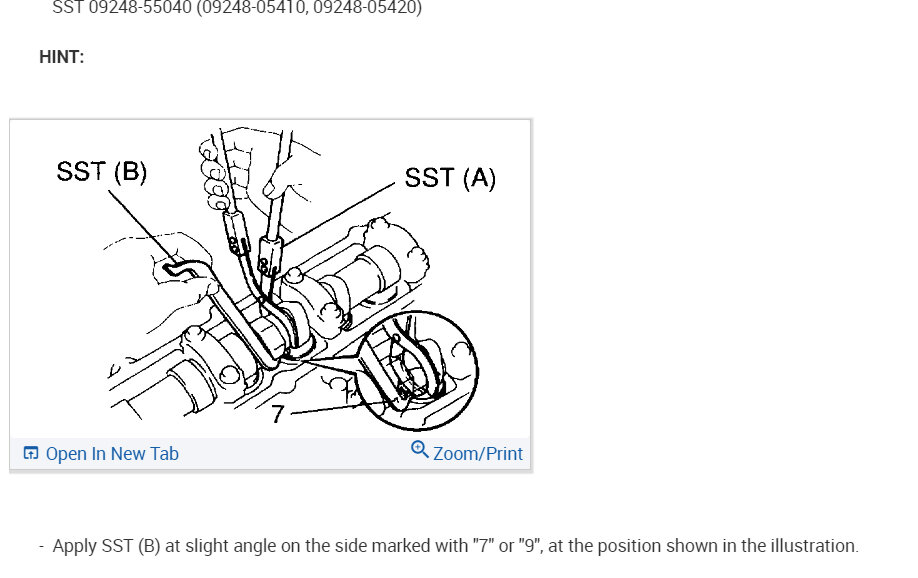 SST 09248-55040 (09248-05410, 09248-05420)

HINT:

SST (B)

SST (A)

7

Open In New Tab

Zoom/Print

- Apply SST (B) at slight angle on the side marked with "7" or "9", at the position shown in the illustration.