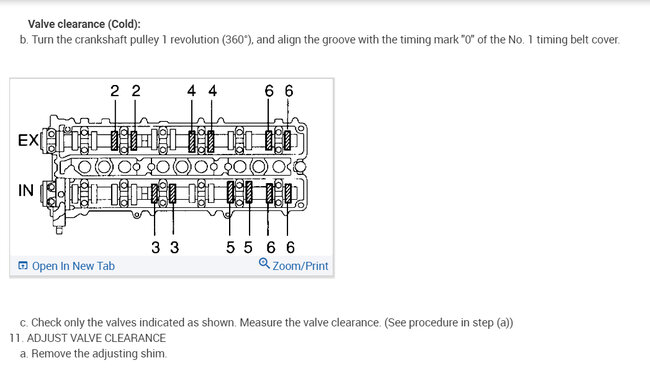 Valve clearance (Cold):
b. Turn the crankshaft pulley 1 revolution (360°), and align the groove with the timing mark "0" of the No. 1 timing belt cover.

2 2 4 4 6 6
EX
IN
3 3 5 5 6 6

Open In New Tab
Zoom/Print

c. Check only the valves indicated as shown. Measure the valve clearance. (See procedure in step (a))
11. ADJUST VALVE CLEARANCE
a. Remove the adjusting shim.