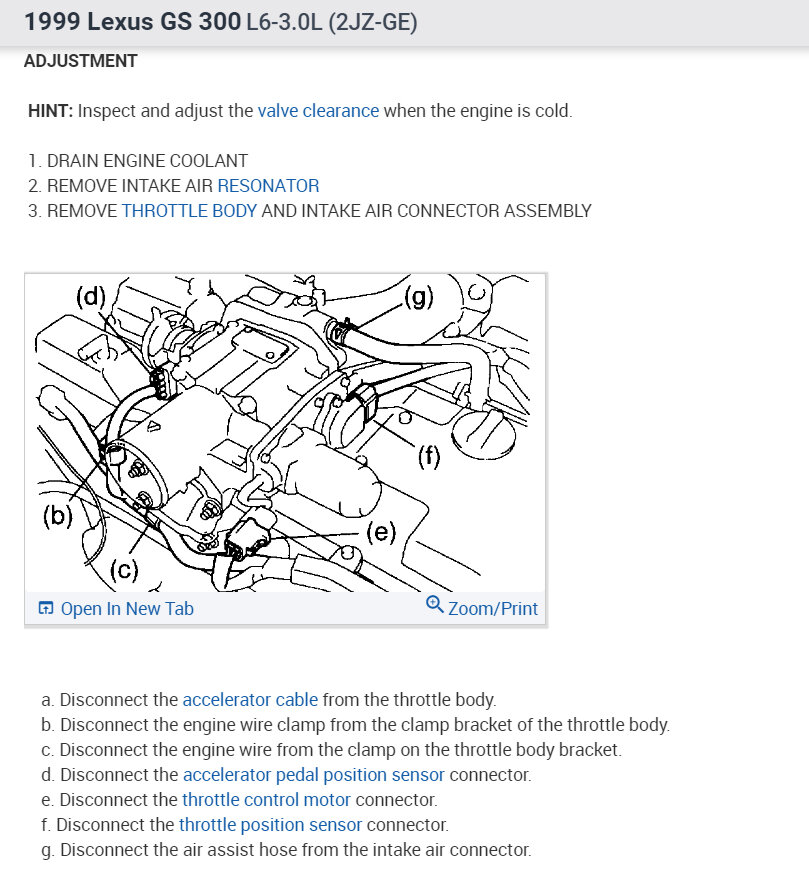 1999 Lexus GS 300 L6-3.0L (2JZ-GE)

ADJUSTMENT

HINT: Inspect and adjust the valve clearance when the engine is cold.

1. DRAIN ENGINE COOLANT
2. REMOVE INTAKE AIR RESONATOR
3. REMOVE THROTTLE BODY AND INTAKE AIR CONNECTOR ASSEMBLY

(d)
(g)
(f)
(b)
(e)
(c)

Open In New Tab
Zoom/Print

a. Disconnect the accelerator cable from the throttle body.
b. Disconnect the engine wire clamp from the clamp bracket of the throttle body.
c. Disconnect the engine wire from the clamp on the throttle body bracket.
d. Disconnect the accelerator pedal position sensor connector.
e. Disconnect the throttle control motor connector.
f. Disconnect the throttle position sensor connector.
g. Disconnect the air assist hose from the intake air connector.