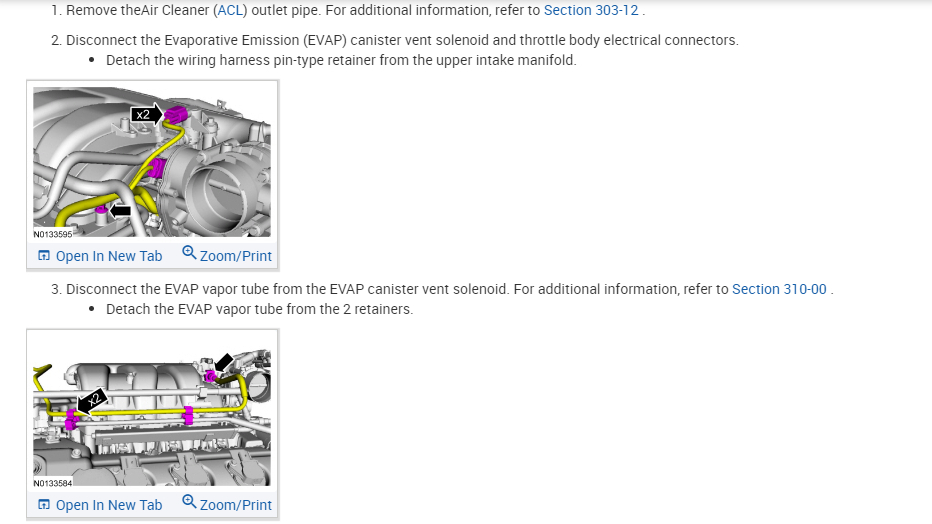 1. Remove theAir Cleaner (ACL) outlet pipe. For additional information, refer to Section 303-12 .

2. Disconnect the Evaporative Emission (EVAP) canister vent solenoid and throttle body electrical connectors.

• Detach the wiring harness pin-type retainer from the upper intake manifold.

x2

N0133595

Open In New Tab Zoom/Print

3. Disconnect the EVAP vapor tube from the EVAP canister vent solenoid. For additional information, refer to Section 310-00 .

• Detach the EVAP vapor tube from the 2 retainers.

x2

N0133584

Open In New Tab Zoom/Print