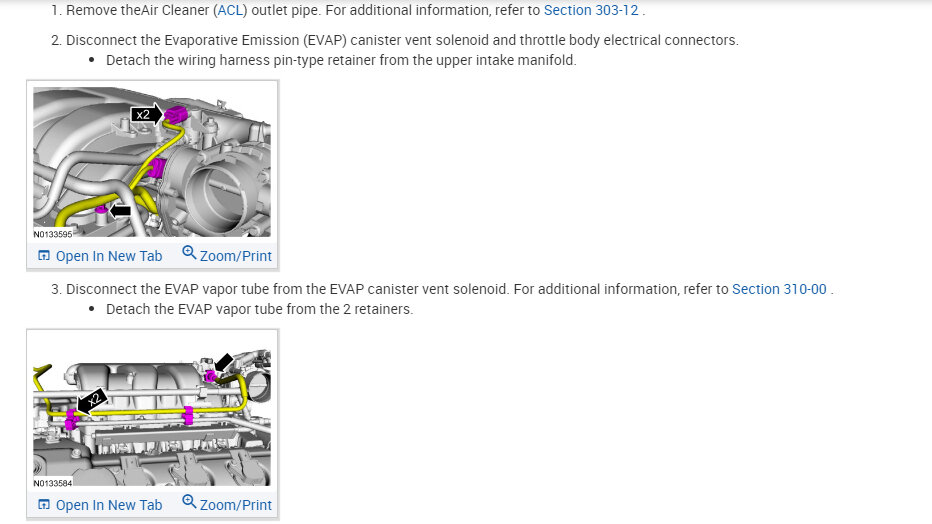 1. Remove theAir Cleaner (ACL) outlet pipe. For additional information, refer to Section 303-12 .

2. Disconnect the Evaporative Emission (EVAP) canister vent solenoid and throttle body electrical connectors.

• Detach the wiring harness pin-type retainer from the upper intake manifold.

x2

N0133595

Open In New Tab Zoom/Print

3. Disconnect the EVAP vapor tube from the EVAP canister vent solenoid. For additional information, refer to Section 310-00 .

• Detach the EVAP vapor tube from the 2 retainers.

x2

N0133584

Open In New Tab Zoom/Print