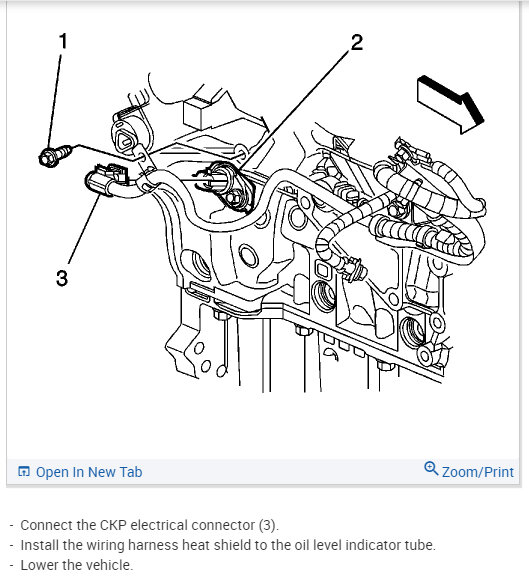 1
2
3

Open In New Tab
Zoom/Print

- Connect the CKP electrical connector (3).
- Install the wiring harness heat shield to the oil level indicator tube.
- Lower the vehicle.