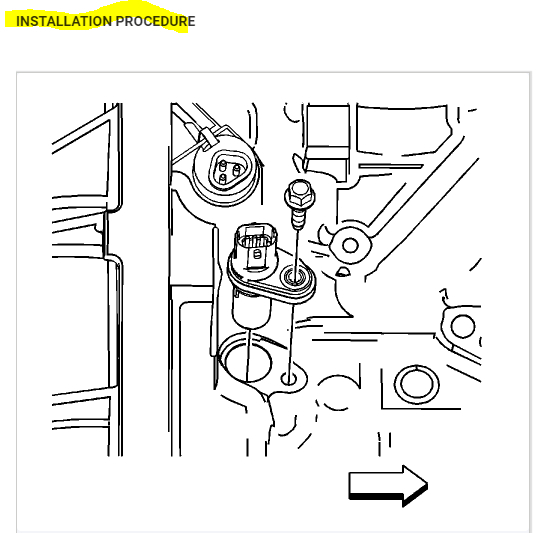 INSTALLATION PROCEDURE