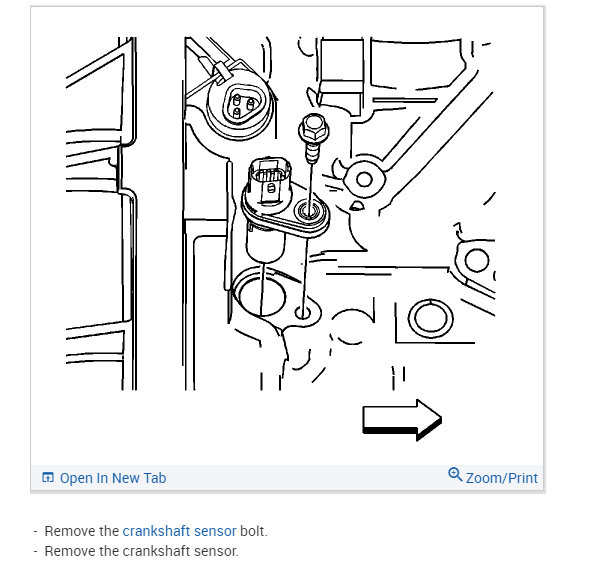 Open In New Tab

Zoom/Print

- Remove the crankshaft sensor bolt.
- Remove the crankshaft sensor.