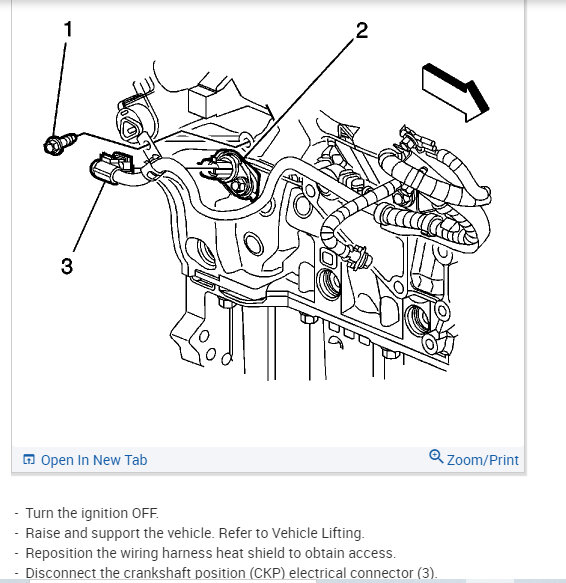 1
2
3

Open In New Tab
Zoom/Print

- Turn the ignition OFF.
- Raise and support the vehicle. Refer to Vehicle Lifting.
- Reposition the wiring harness heat shield to obtain access.
- Disconnect the crankshaft position (CKP) electrical connector (3).