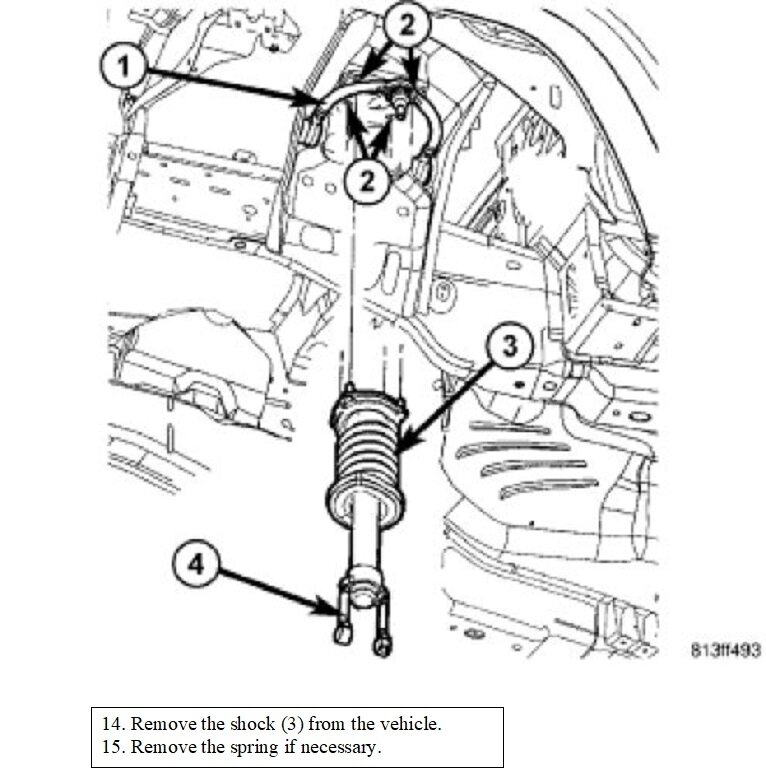 1

2

2

3

4

813ff493

14. Remove the shock (3) from the vehicle.
15. Remove the spring if necessary.