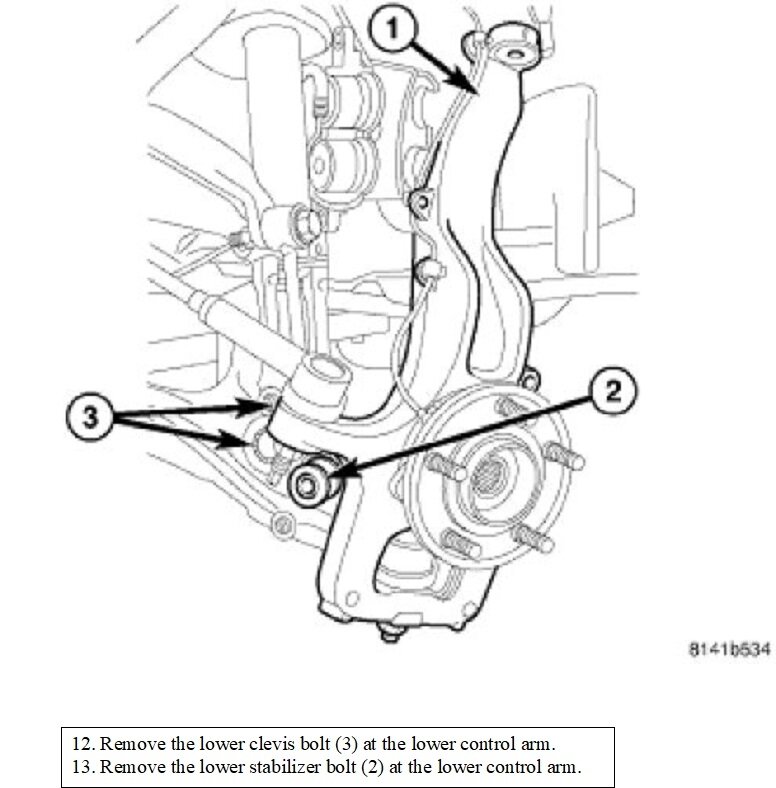 1

2

3

8141b534

12. Remove the lower clevis bolt (3) at the lower control arm.
13. Remove the lower stabilizer bolt (2) at the lower control arm.