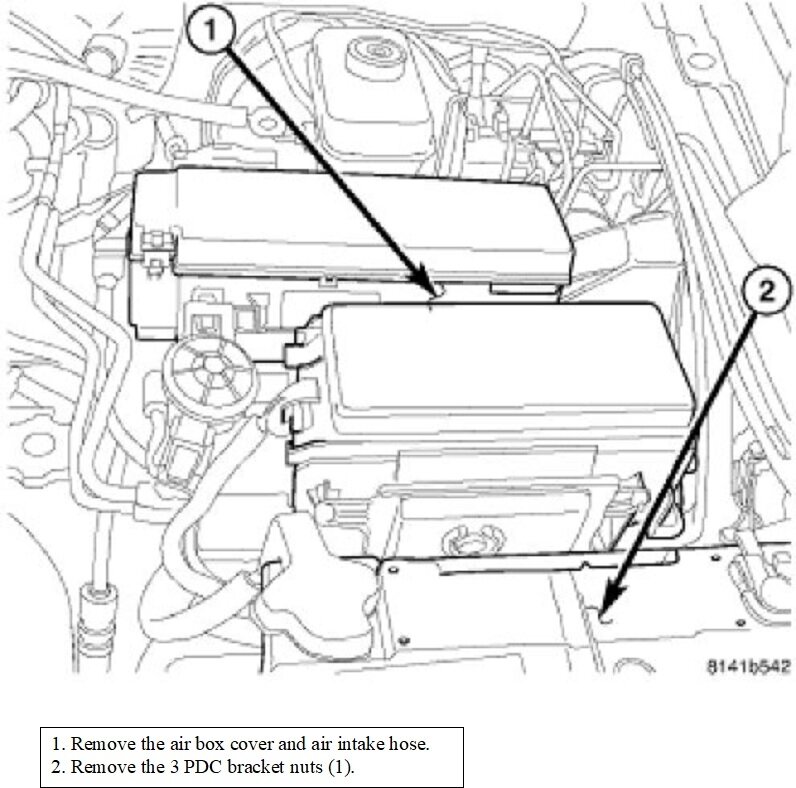 1

2

8141b542

1. Remove the air box cover and air intake hose.
2. Remove the 3 PDC bracket nuts (1).