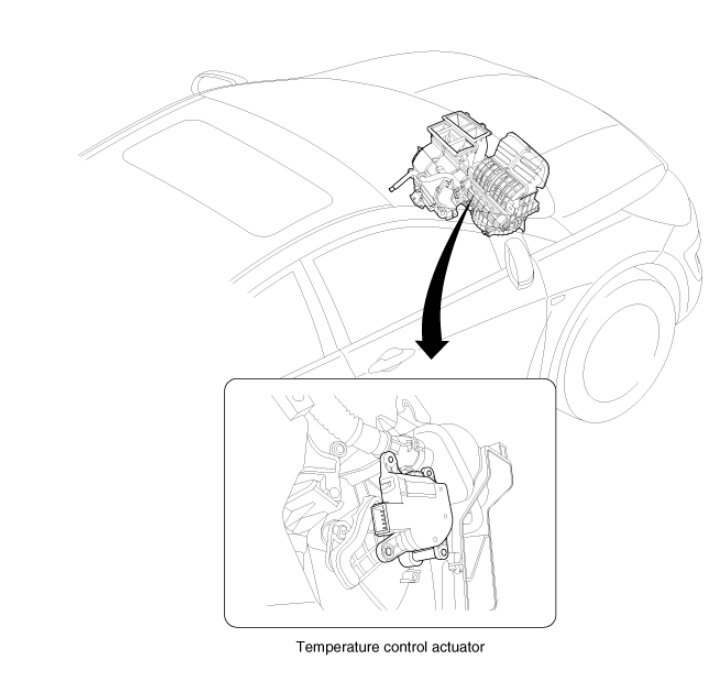 Temperature control actuator