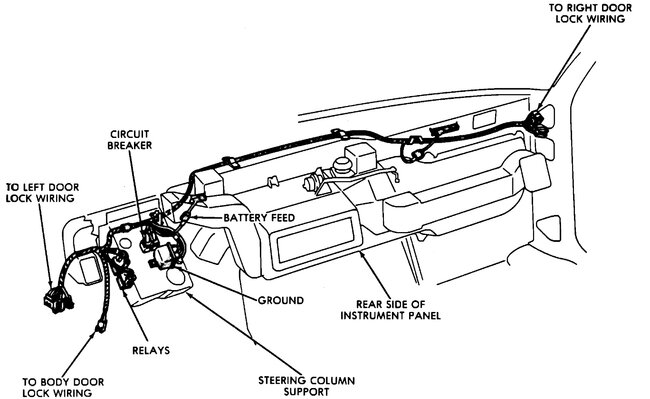 TO RIGHT DOOR LOCK WIRING

CIRCUIT BREAKER

TO LEFT DOOR LOCK WIRING

BATTERY FEED

GROUND

REAR SIDE OF INSTRUMENT PANEL

RELAYS

TO BODY DOOR LOCK WIRING

STEERING COLUMN SUPPORT