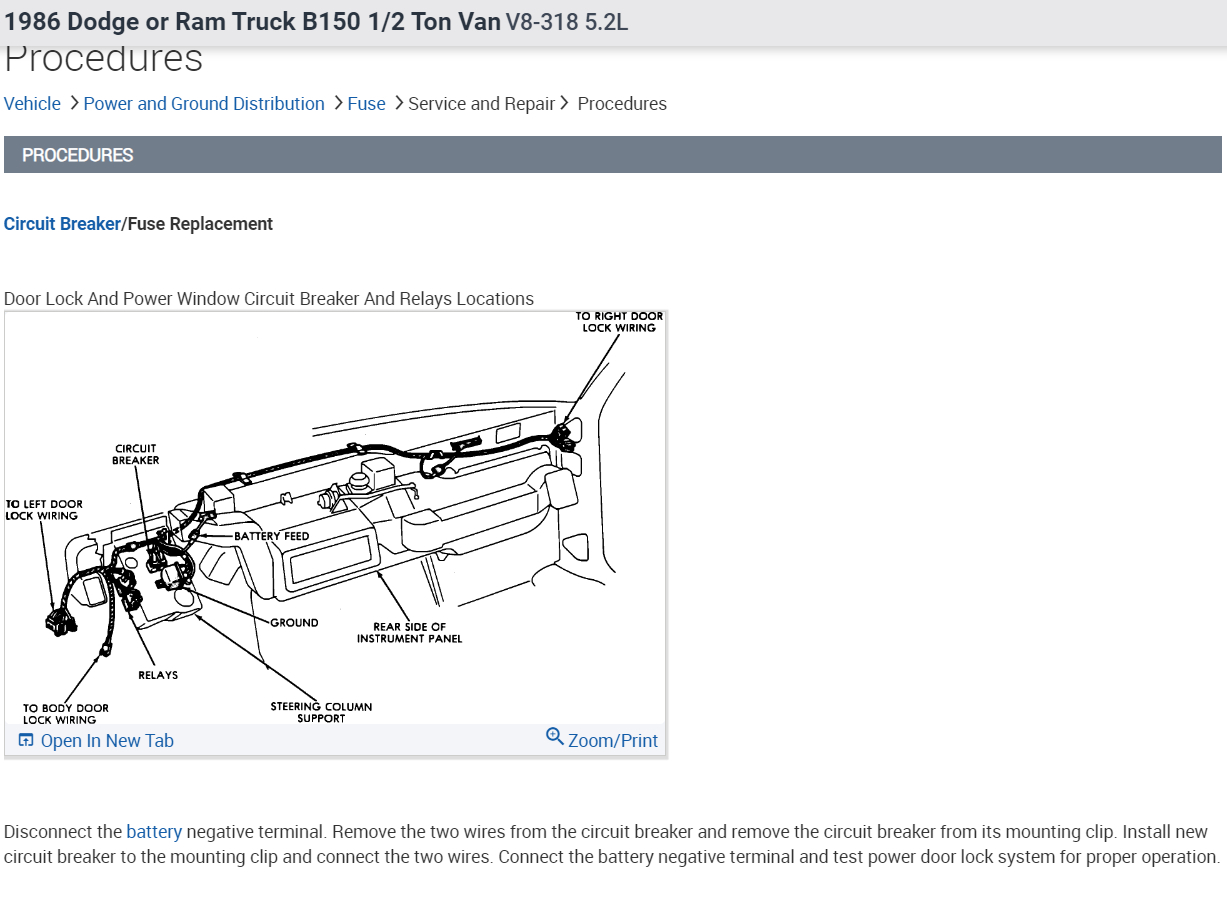 1986 Dodge or Ram Truck B150 1/2 Ton Van V8-318 5.2L

Procedures

Vehicle > Power and Ground Distribution > Fuse > Service and Repair > Procedures

PROCEDURES

Circuit Breaker/Fuse Replacement

Door Lock And Power Window Circuit Breaker And Relays Locations

TO RIGHT DOOR LOCK WIRING

CIRCUIT BREAKER

TO LEFT DOOR LOCK WIRING

BATTERY FEED

GROUND

REAR SIDE OF INSTRUMENT PANEL

RELAYS

TO BODY DOOR LOCK WIRING

STEERING COLUMN SUPPORT

Open In New Tab

Zoom/Print

Disconnect the battery negative terminal. Remove the two wires from the circuit breaker and remove the circuit breaker from its mounting clip. Install new circuit breaker to the mounting clip and connect the two wires. Connect the battery negative terminal and test power door lock system for proper operation.