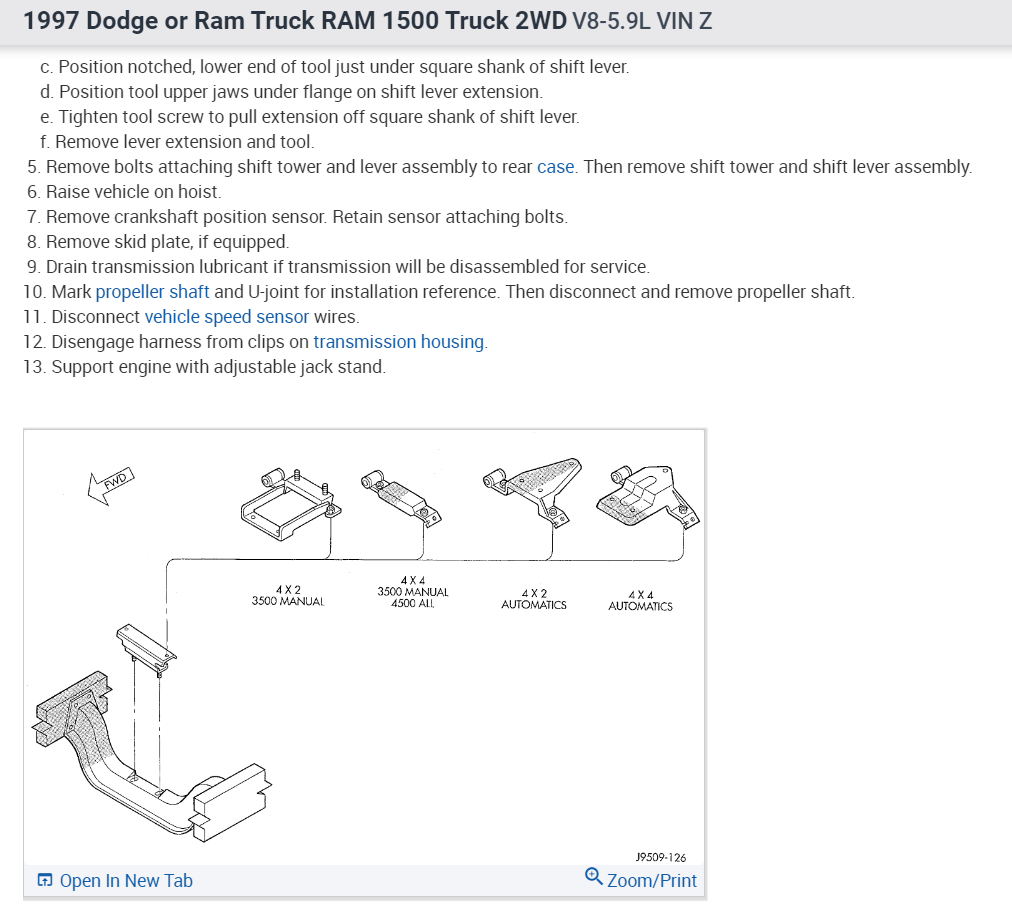 1997 Dodge or Ram Truck RAM 1500 Truck 2WD V8-5.9L VIN Z

c. Position notched, lower end of tool just under square shank of shift lever.
d. Position tool upper jaws under flange on shift lever extension.
e. Tighten tool screw to pull extension off square shank of shift lever.
f. Remove lever extension and tool.
5. Remove bolts attaching shift tower and lever assembly to rear case. Then remove shift tower and shift lever assembly.
6. Raise vehicle on hoist.
7. Remove crankshaft position sensor. Retain sensor attaching bolts.
8. Remove skid plate, if equipped.
9. Drain transmission lubricant if transmission will be disassembled for service.
10. Mark propeller shaft and U-joint for installation reference. Then disconnect and remove propeller shaft.
11. Disconnect vehicle speed sensor wires.
12. Disengage harness from clips on transmission housing.
13. Support engine with adjustable jack stand.

FWD

4 X 2
3500 MANUAL

4 X 4
3500 MANUAL
4500 ALL

4 X 2
AUTOMATICS

4 X 4
AUTOMATICS

J9509-126

Open In New Tab

Zoom/Print