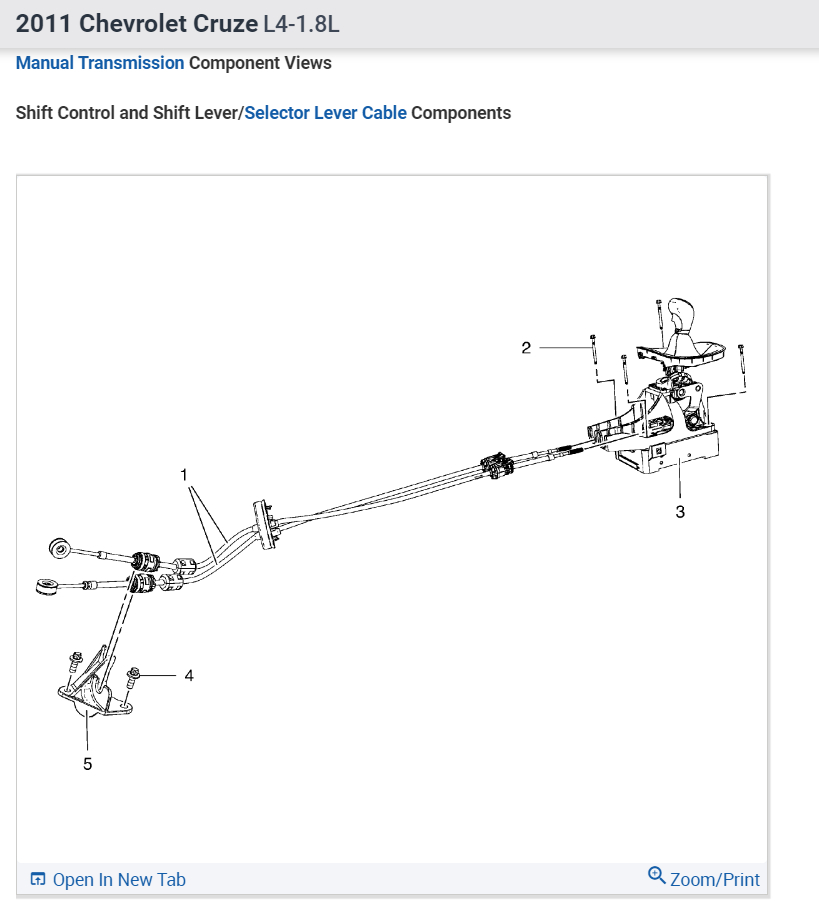 2011 Chevrolet Cruze L4-1.8L

Manual Transmission Component Views

Shift Control and Shift Lever/Selector Lever Cable Components

2

1

3

4

5

Open In New Tab

Zoom/Print