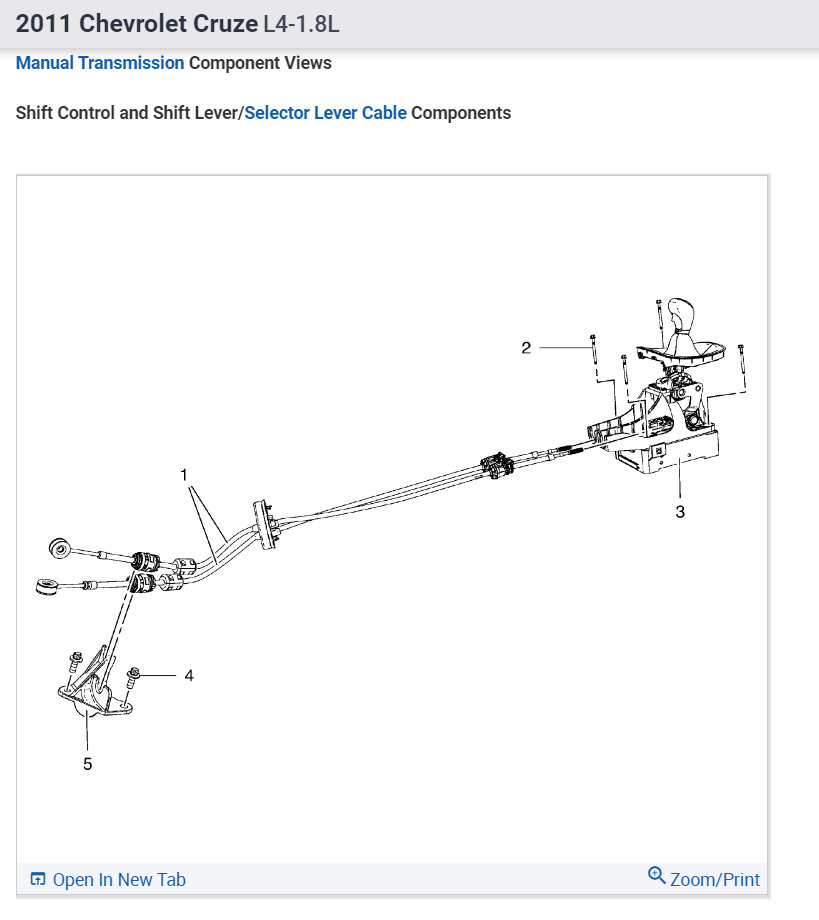 2011 Chevrolet Cruze L4-1.8L

Manual Transmission Component Views

Shift Control and Shift Lever/Selector Lever Cable Components

2

1

3

4

5

Open In New Tab

Zoom/Print