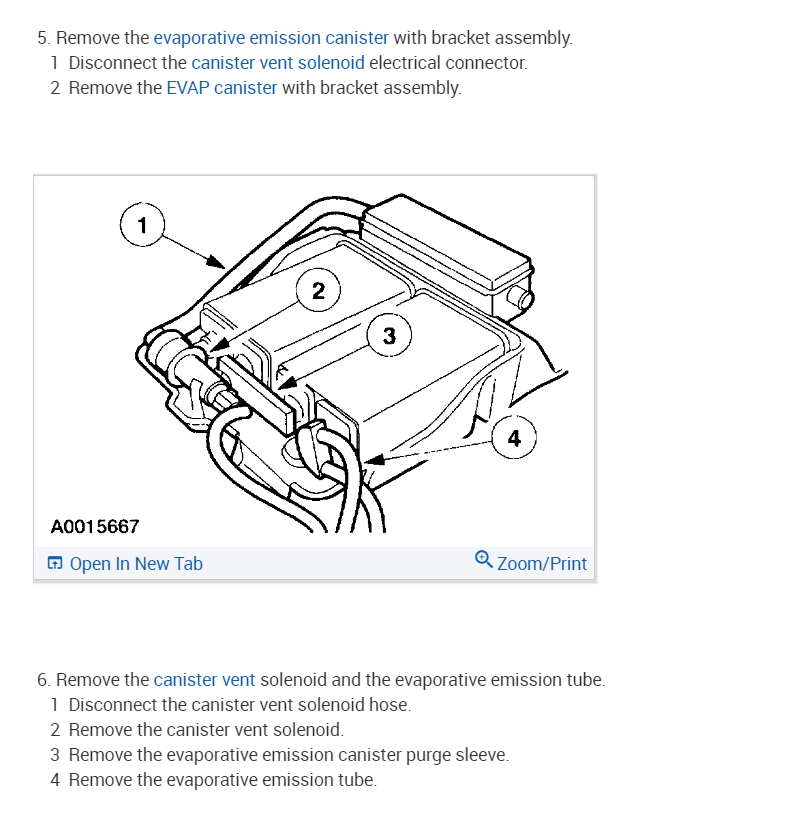 5. Remove the evaporative emission canister with bracket assembly.
1 Disconnect the canister vent solenoid electrical connector.
2 Remove the EVAP canister with bracket assembly.

1
2
3
4
A0015667

Open In New Tab
Zoom/Print

6. Remove the canister vent solenoid and the evaporative emission tube.
1 Disconnect the canister vent solenoid hose.
2 Remove the canister vent solenoid.
3 Remove the evaporative emission canister purge sleeve.
4 Remove the evaporative emission tube.