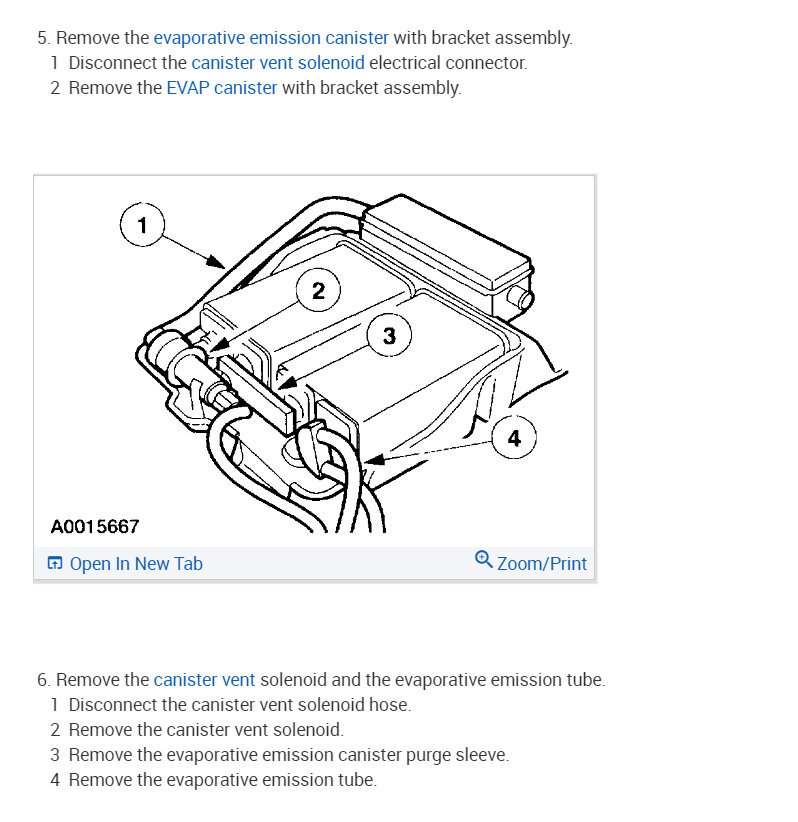 5. Remove the evaporative emission canister with bracket assembly.
1 Disconnect the canister vent solenoid electrical connector.
2 Remove the EVAP canister with bracket assembly.

1
2
3
4
A0015667

Open In New Tab
Zoom/Print

6. Remove the canister vent solenoid and the evaporative emission tube.
1 Disconnect the canister vent solenoid hose.
2 Remove the canister vent solenoid.
3 Remove the evaporative emission canister purge sleeve.
4 Remove the evaporative emission tube.