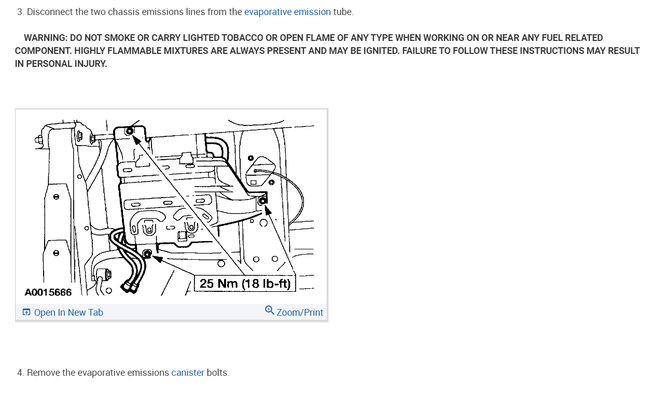 3. Disconnect the two chassis emissions lines from the evaporative emission tube.

WARNING: DO NOT SMOKE OR CARRY LIGHTED TOBACCO OR OPEN FLAME OF ANY TYPE WHEN WORKING ON OR NEAR ANY FUEL RELATED COMPONENT. HIGHLY FLAMMABLE MIXTURES ARE ALWAYS PRESENT AND MAY BE IGNITED. FAILURE TO FOLLOW THESE INSTRUCTIONS MAY RESULT IN PERSONAL INJURY.

25 Nm (18 lb-ft)

A0015666

Open In New Tab

Zoom/Print

4. Remove the evaporative emissions canister bolts.