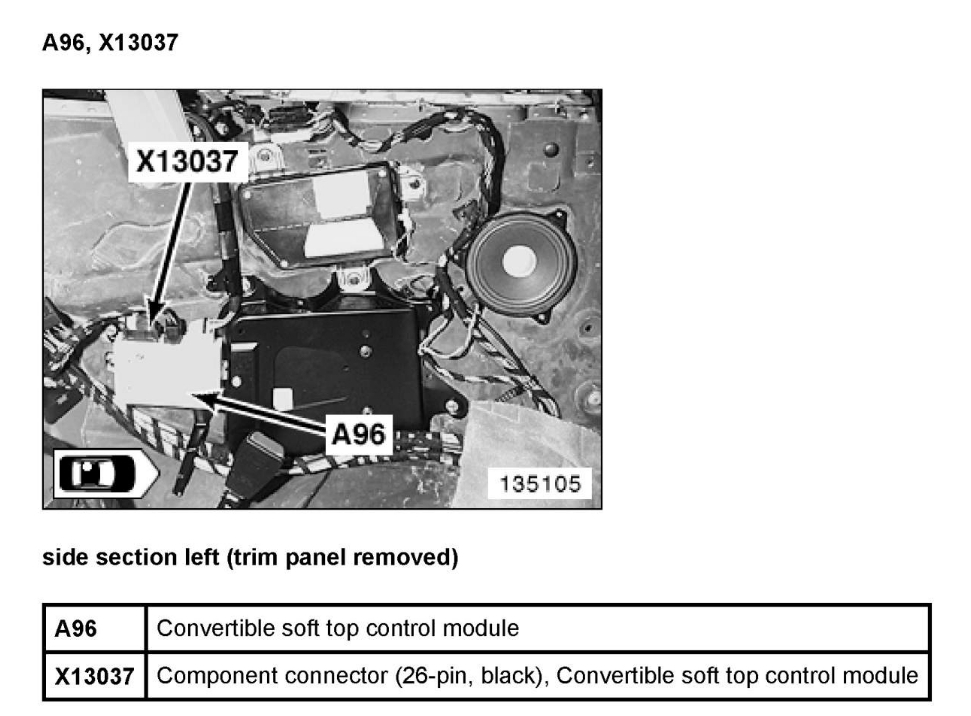 A96, X13037

X13037

A96

135105

side section left (trim panel removed)

| A96 | Convertible soft top control module |
|---|---|
| X13037 | Component connector (26-pin, black), Convertible soft top control module |