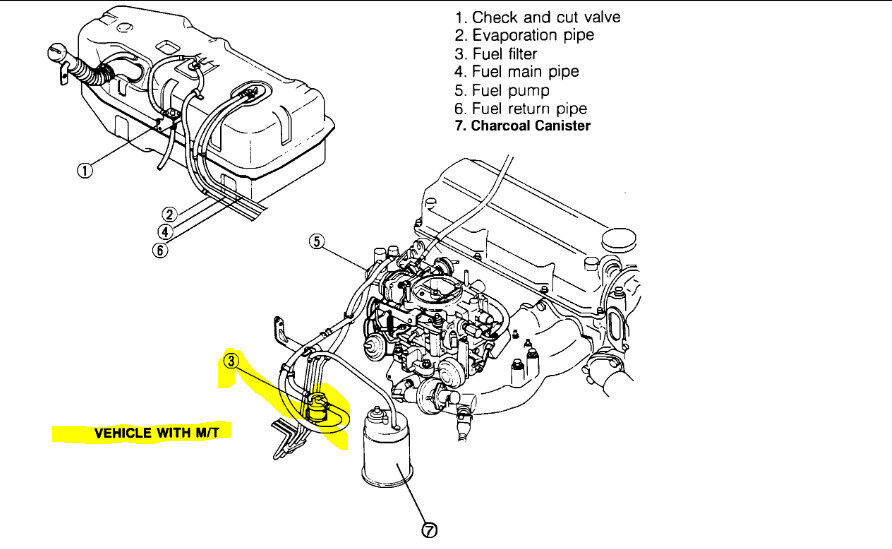 1. Check and cut valve
2. Evaporation pipe
3. Fuel filter
4. Fuel main pipe
5. Fuel pump
6. Fuel return pipe
7. Charcoal Canister

1

2

4

6

5

3

VEHICLE WITH M/T

7