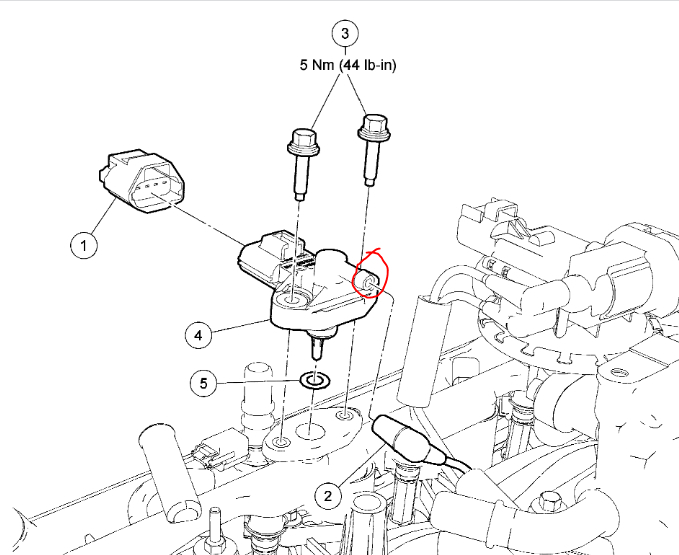 3
5 Nm (44 lb-in)
1
4
5
2