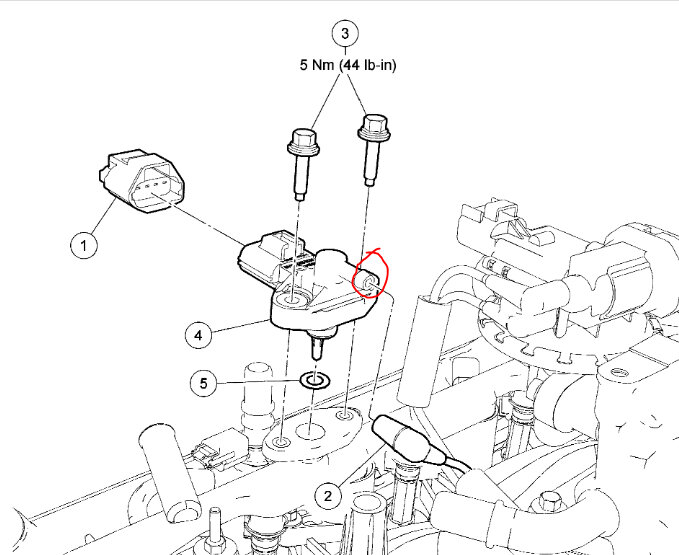 3
5 Nm (44 lb-in)

1

4

5

2